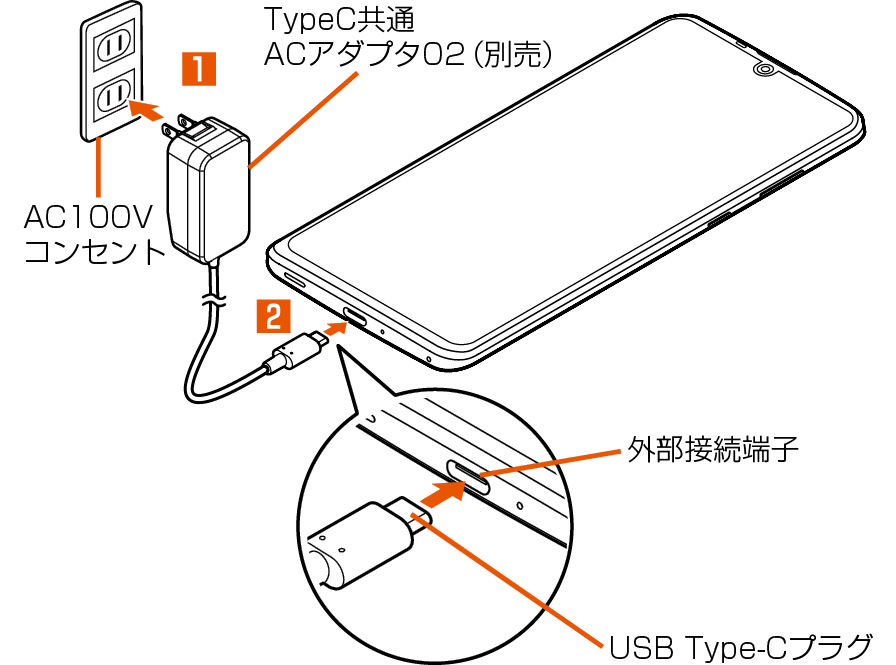 TypeC共通
ACアダプタ02（別売）

1

AC100V
コンセント

2

外部接続端子

USB Type-Cプラグ