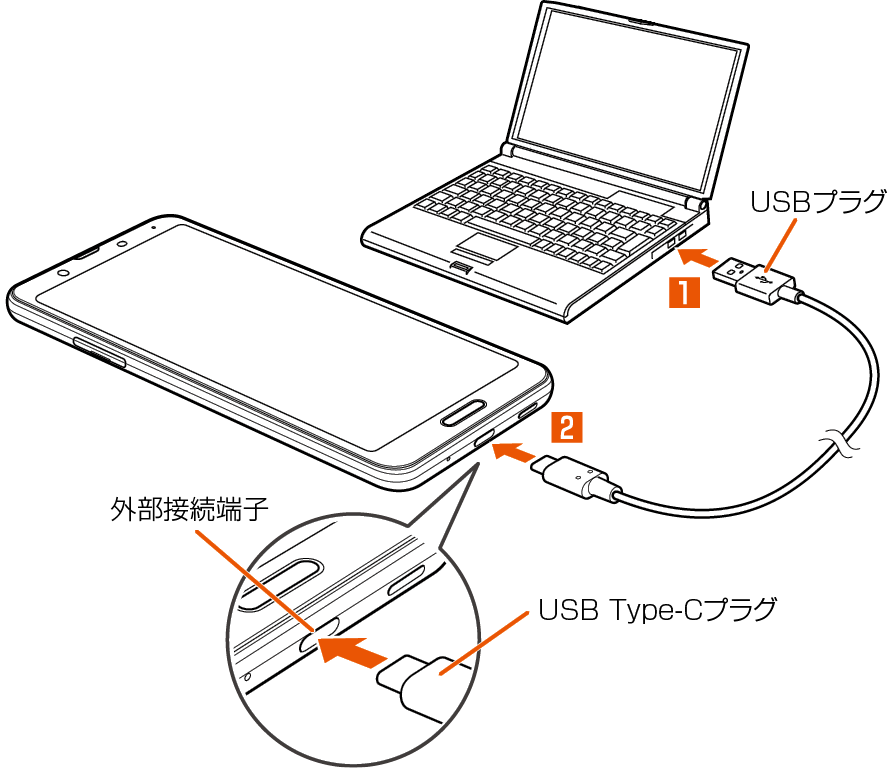 USBプラグ

1

2

外部接続端子

USB Type-Cプラグ