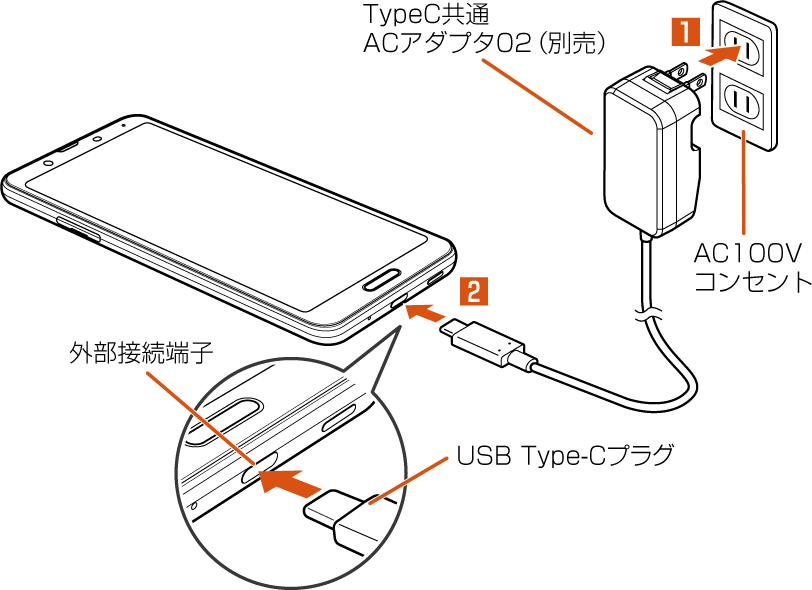 TypeC共通
ACアダプタ02（別売）

1

AC100V
コンセント

2

外部接続端子

USB Type-Cプラグ