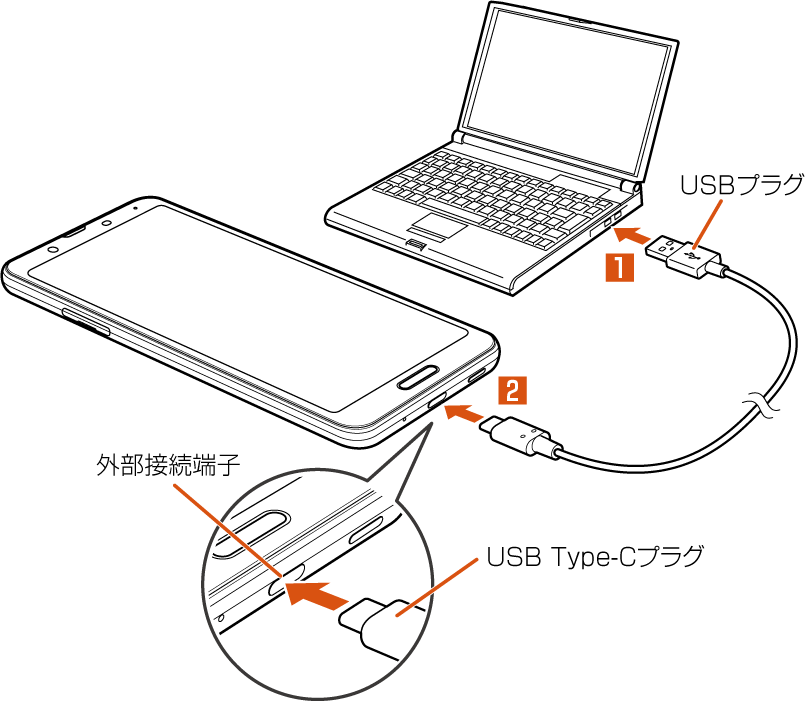 USBプラグ

1

2

外部接続端子

USB Type-Cプラグ