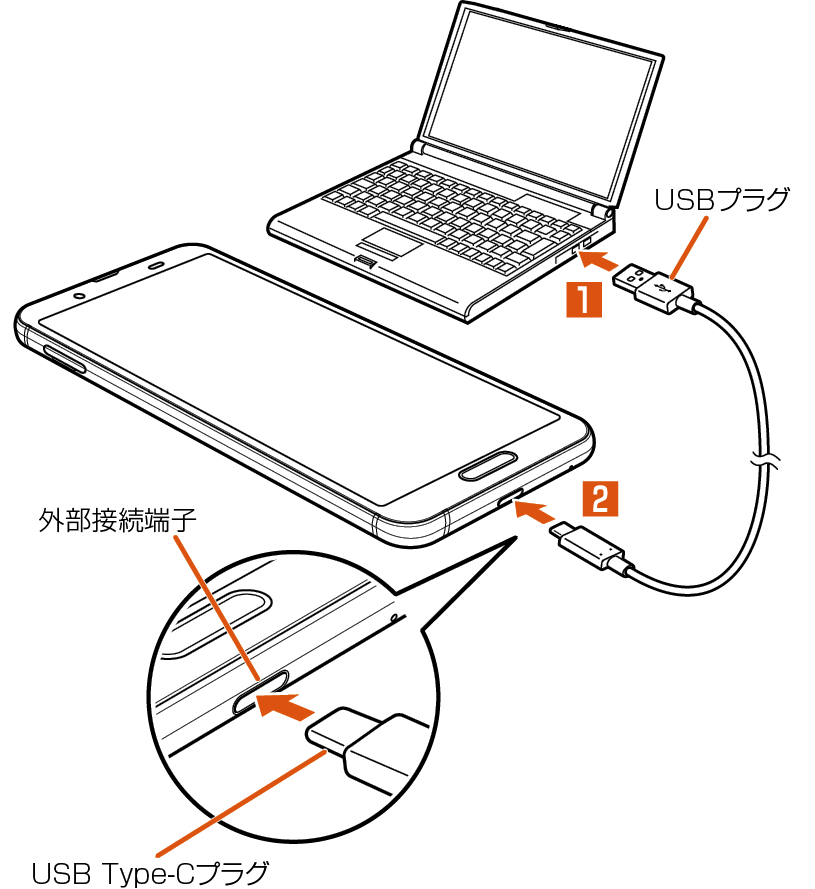 USBプラグ

1

2

外部接続端子

USB Type-Cプラグ