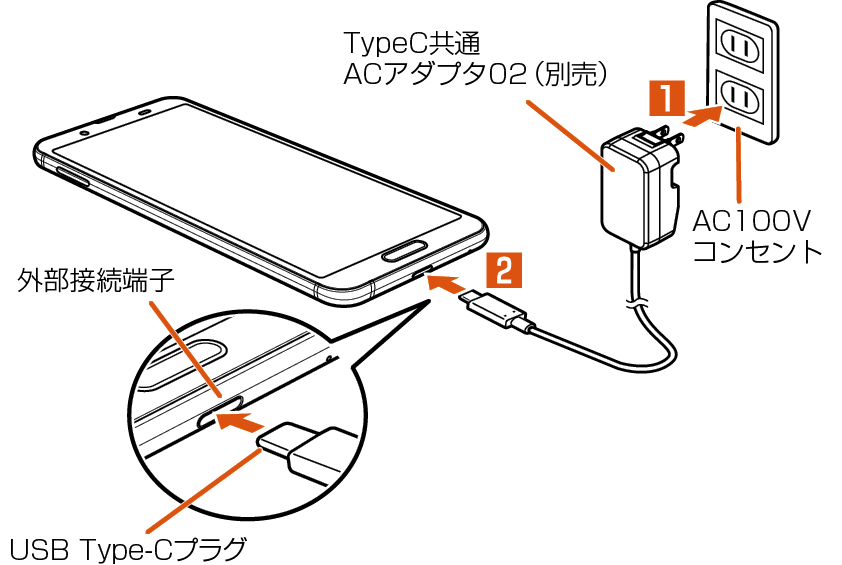 TypeC共通
ACアダプタ02（別売）

1

AC100V
コンセント

2

外部接続端子

USB Type-Cプラグ