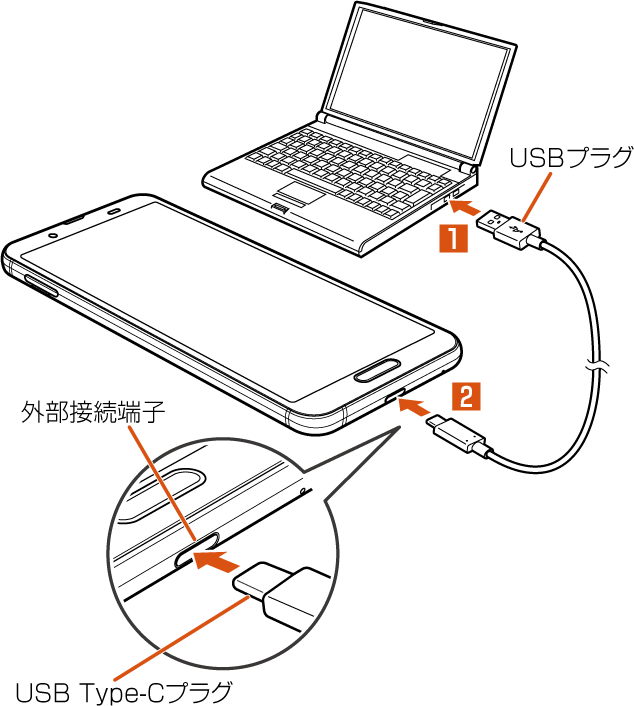 USBプラグ

1

2

外部接続端子

USB Type-Cプラグ