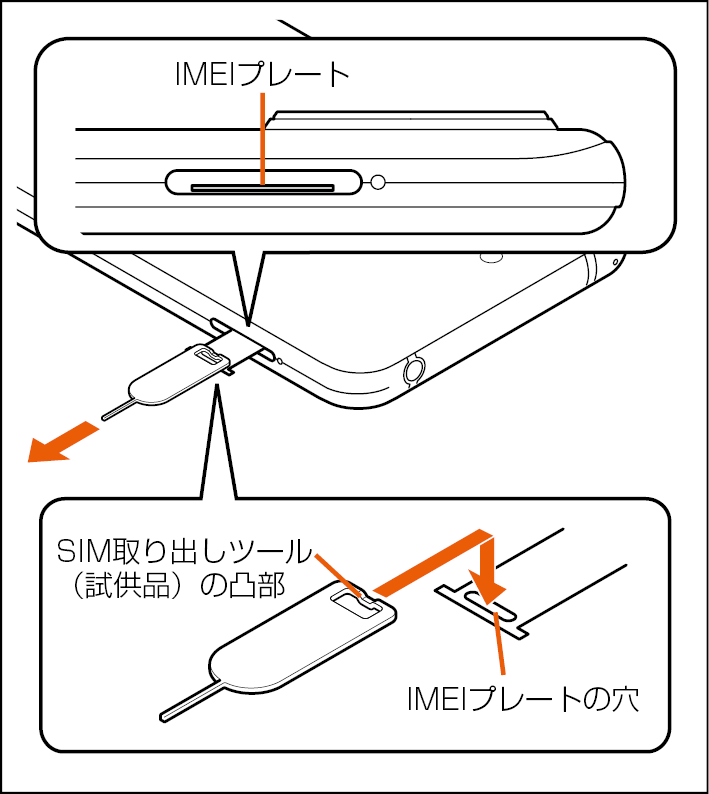 IMEIプレート

SIM取り出しツール（試供品）の凸部

IMEIプレートの穴