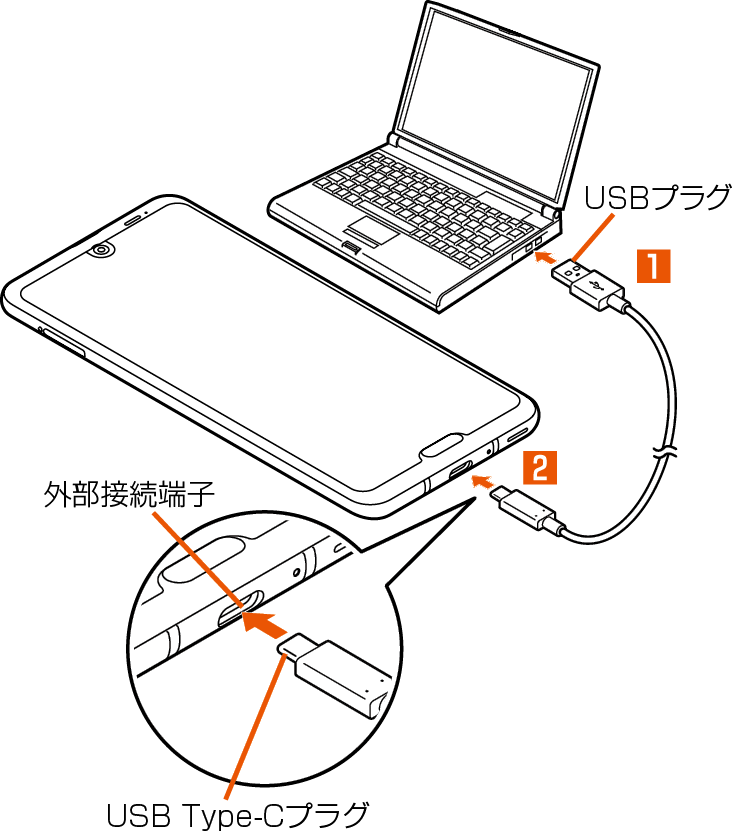 USBプラグ

1

2

外部接続端子

USB Type-Cプラグ