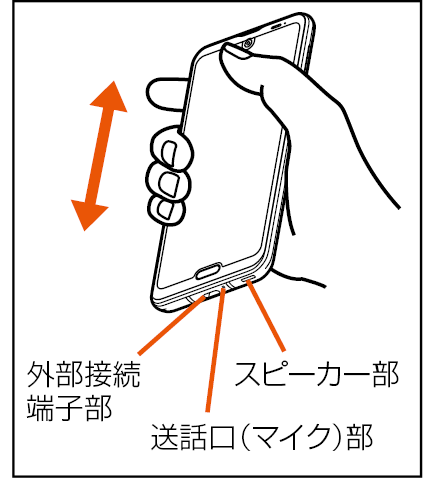 外部接続端子部

スピーカー部

送話口（マイク）部