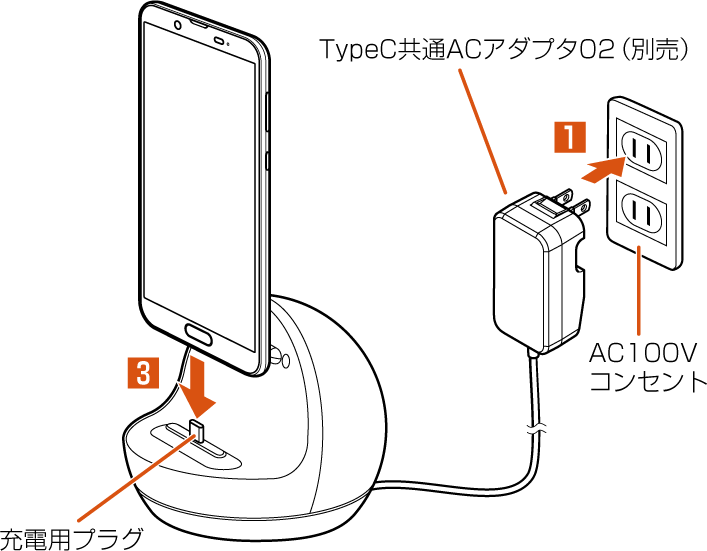 TypeC共通ACアダプタ02（別売）

1

AC100V
コンセント

3

充電用プラグ