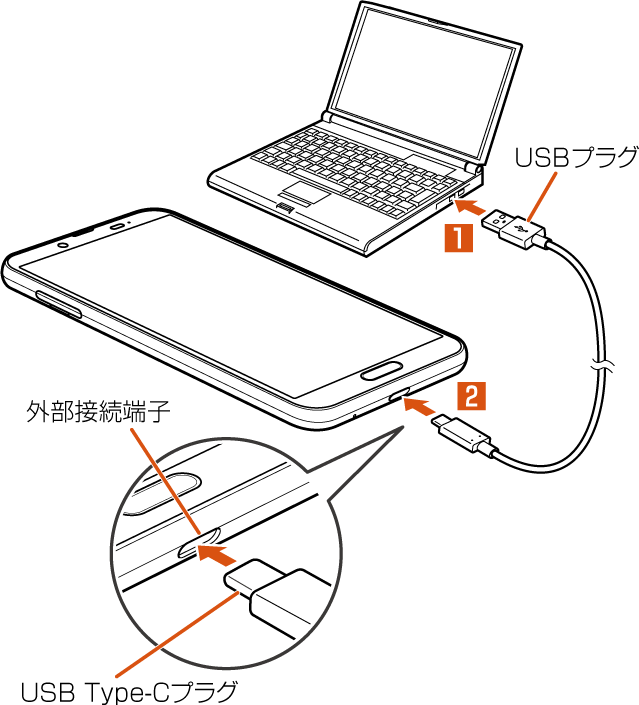 USBプラグ

1

2

外部接続端子

USB Type-Cプラグ