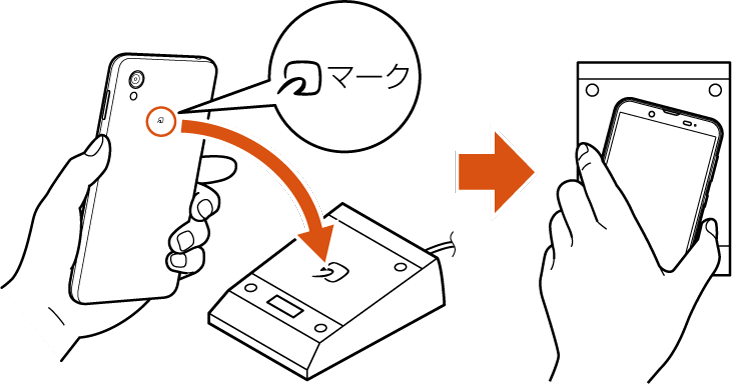 マーク