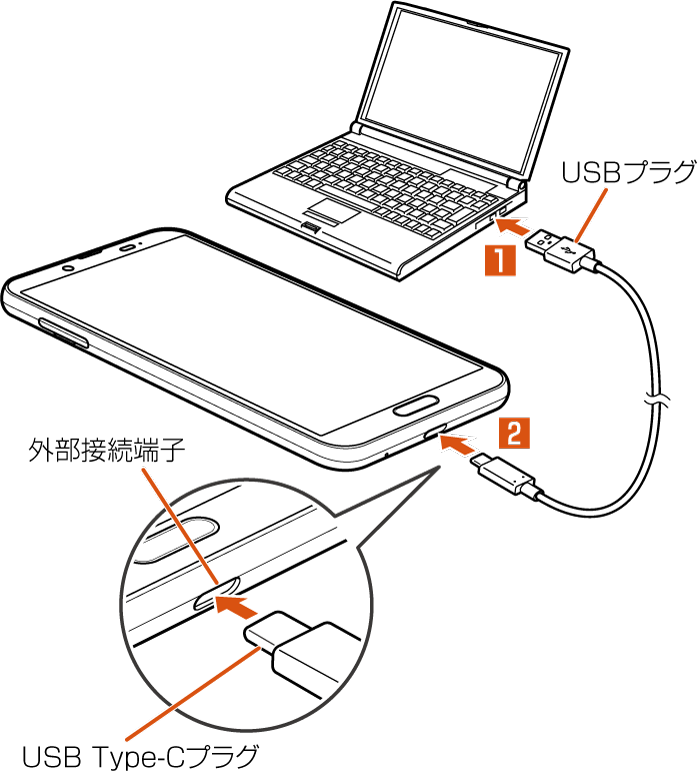 USBプラグ

1

2

外部接続端子

USB Type-Cプラグ