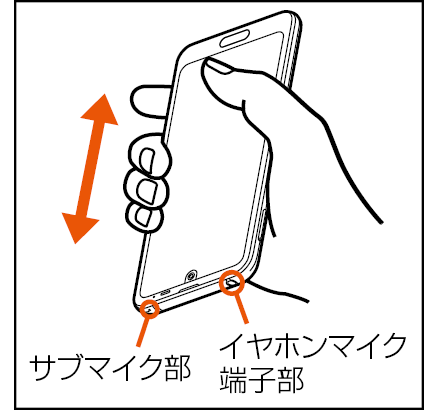 サブマイク部

イヤホンマイク端子部