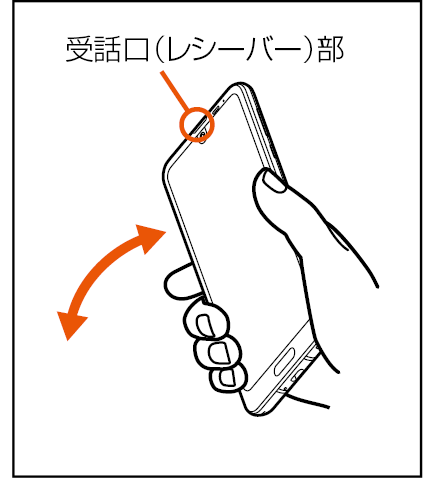 受話口（レシーバー）部