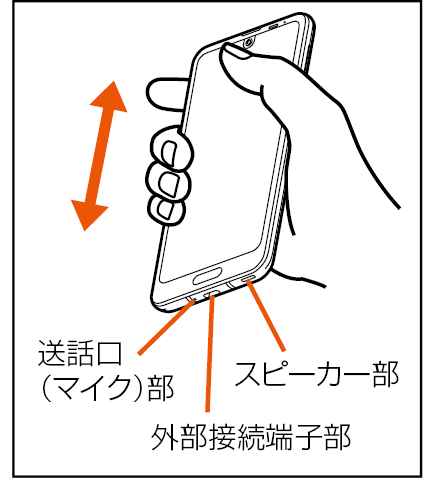 送話口
(マイク)部

スピーカー部

外部接続端子部