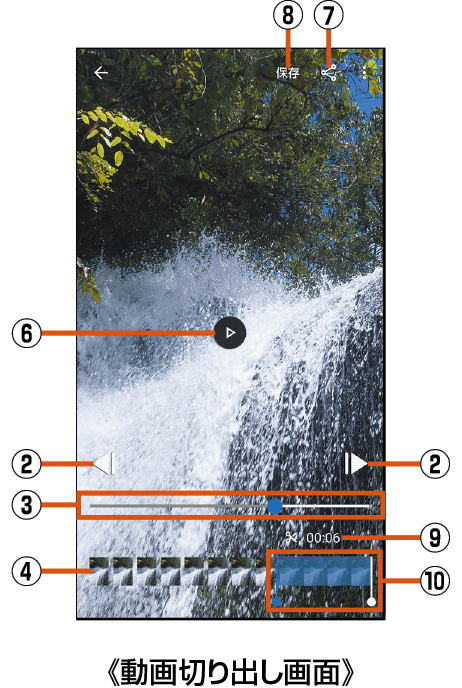 ⑧ ⑦

保存

⑥

② ②

③

00:06 ⑨

④ ⑩

《動画切り出し画面》