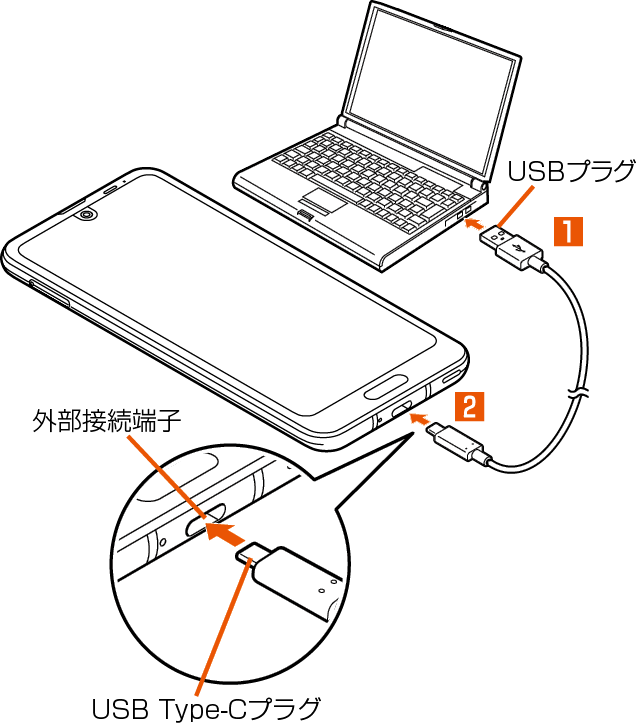 USBプラグ

1

2

外部接続端子

USB Type-Cプラグ