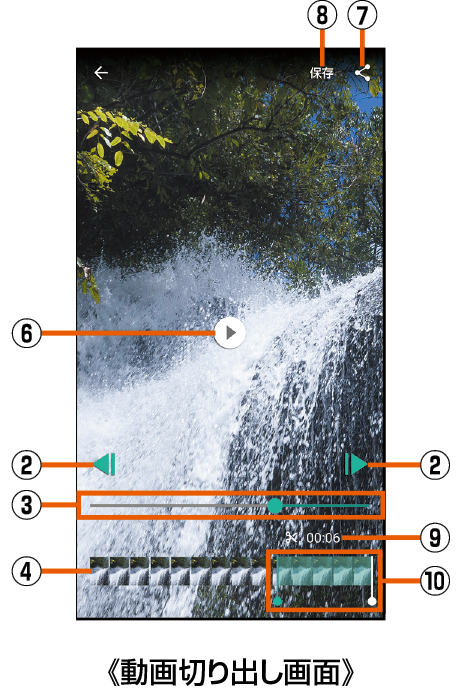 ⑧ ⑦
保存
⑥
②
②
③
00:06
⑨
④
⑩
《動画切り出し画面》