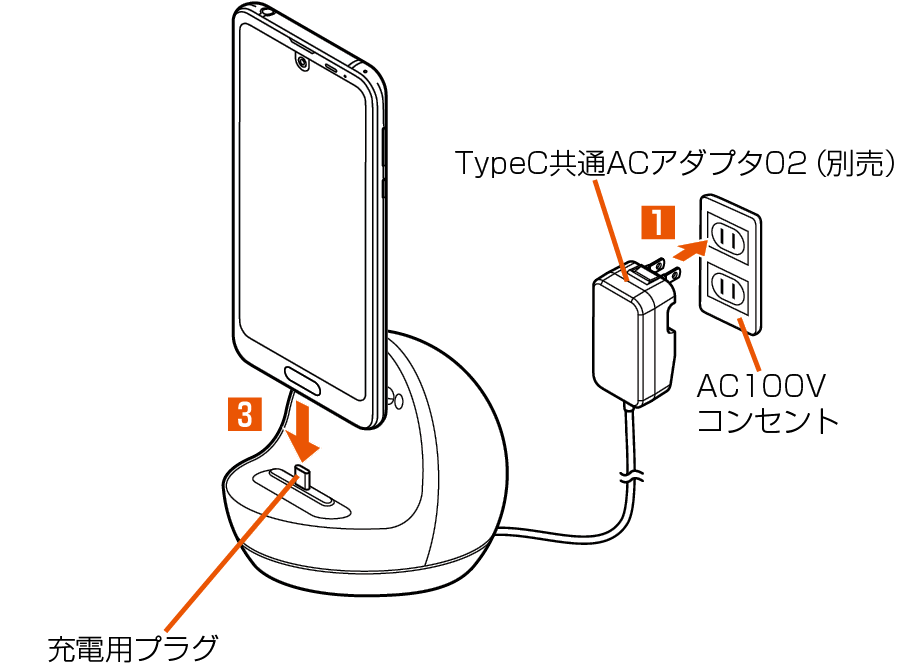 TypeC共通ACアダプタ02（別売）

1

AC100V
コンセント

3

充電用プラグ