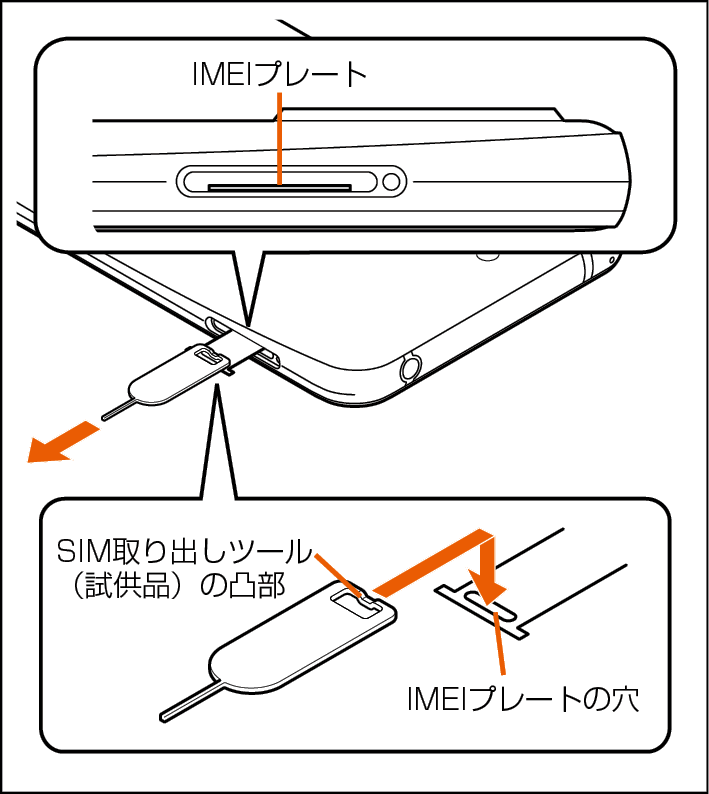 IMEIプレート

SIM取り出しツール（試供品）の凸部

IMEIプレートの穴