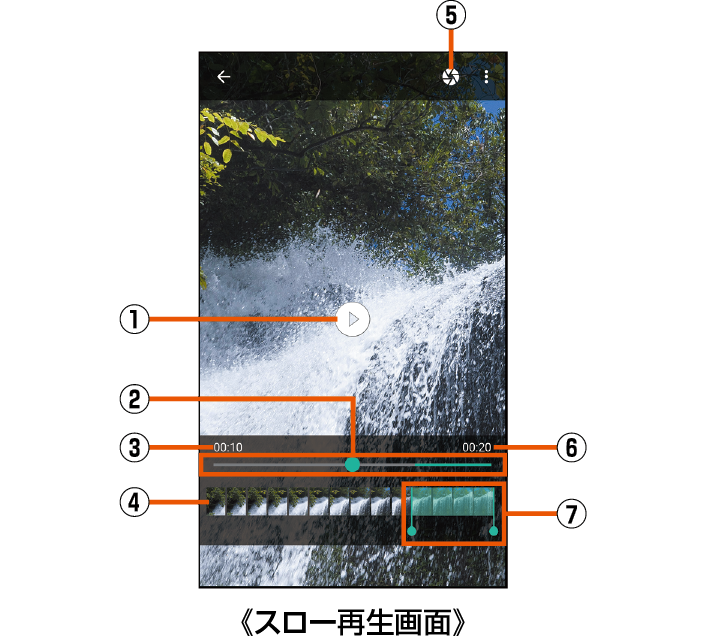 ⑤

①

②

③ 00:10

00:20 ⑥

④

⑦

《スロー再生画面》