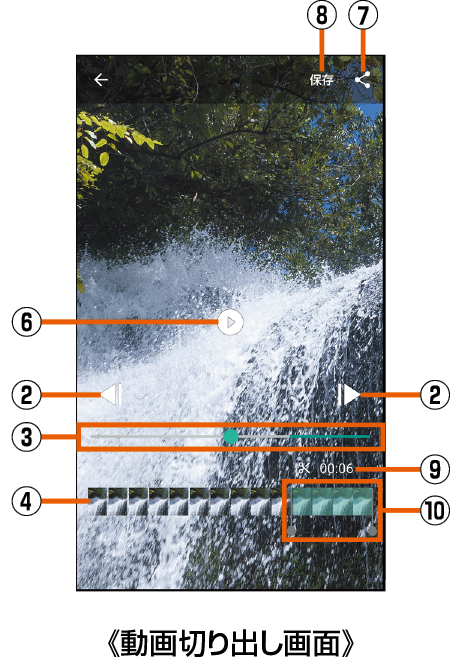 ⑧ ⑦
保存
⑥
② ②
③
00:06 ⑨
④ ⑩
《動画切り出し画面》