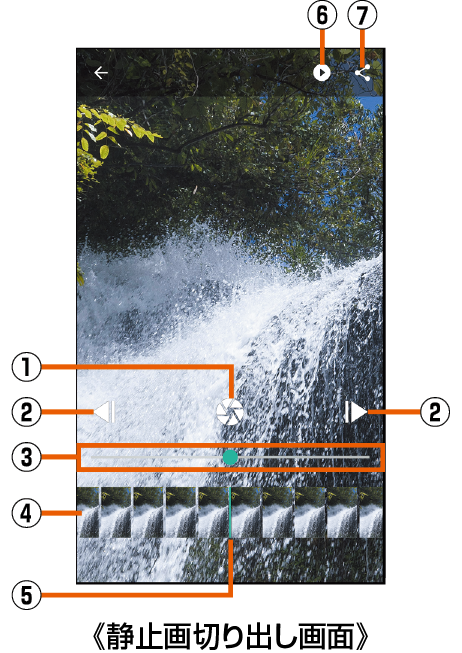 ⑥ ⑦

①

② ②

③

④

⑤

《静止画切り出し画面》