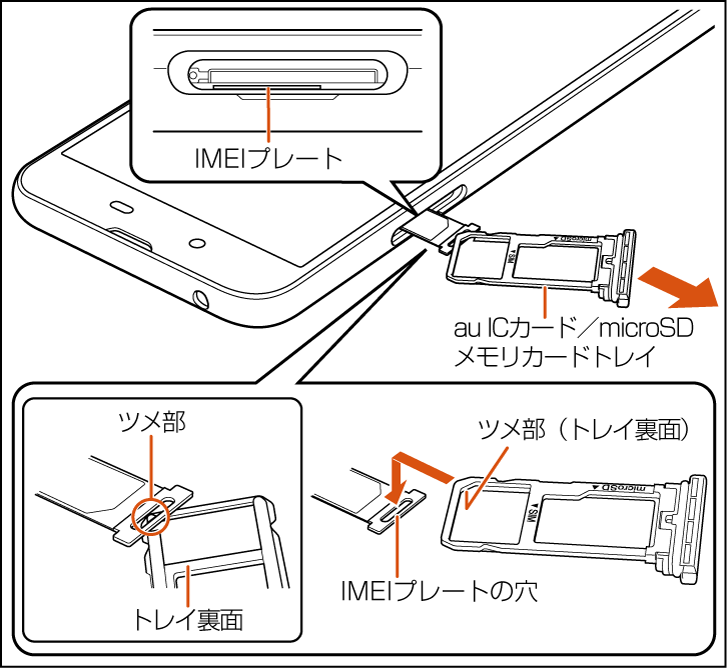 IMEIプレート

microSD

SIM

au ICカード／microSD
メモリカードトレイ

ツメ部

トレイ裏面

ツメ部（トレイ裏面）

microSD

SIM

IMEIプレートの穴