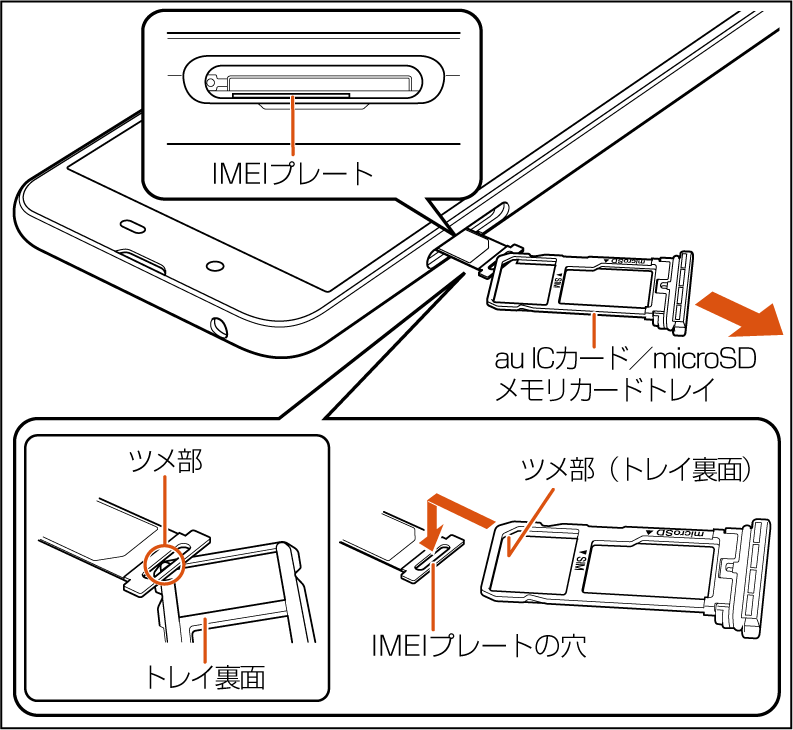 IMEIプレート

microSD
SIM

au ICカード／microSD メモリカードトレイ

ツメ部

トレイ裏面

ツメ部（トレイ裏面）

microSD
SIM

IMEIプレートの穴