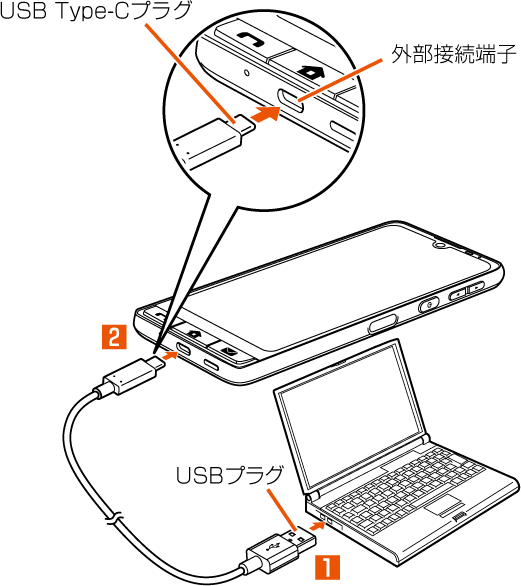 USB Type-Cプラグ

外部接続端子

2

USBプラグ

1