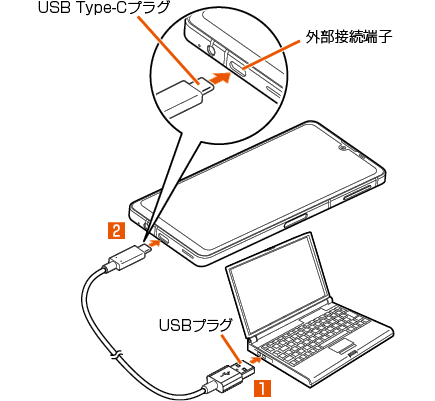 USB Type-Cプラグ

外部接続端子

2

USBプラグ

1