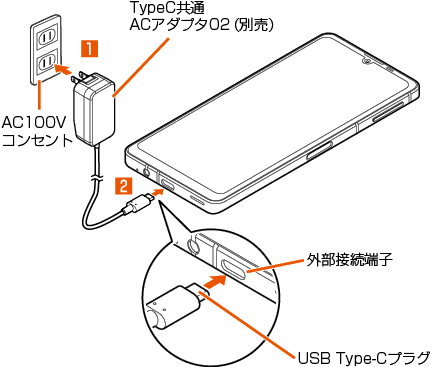 TypeC共通
ACアダプタ02 (別売)

1

AC100V
コンセント

2

外部接続端子

USB Type-Cプラグ