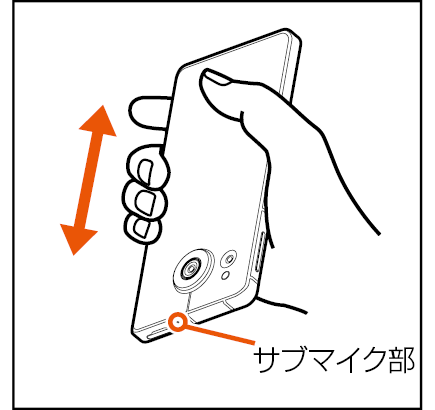 サブマイク部