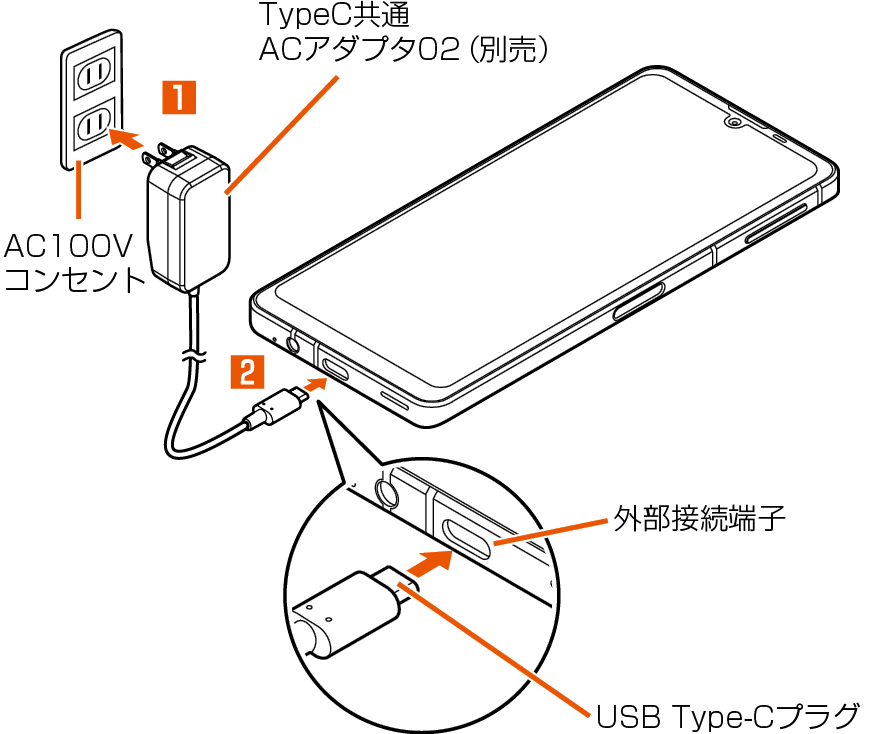 TypeC共通
ACアダプタ02（別売）

1

AC100V
コンセント

2

外部接続端子

USB Type-Cプラグ