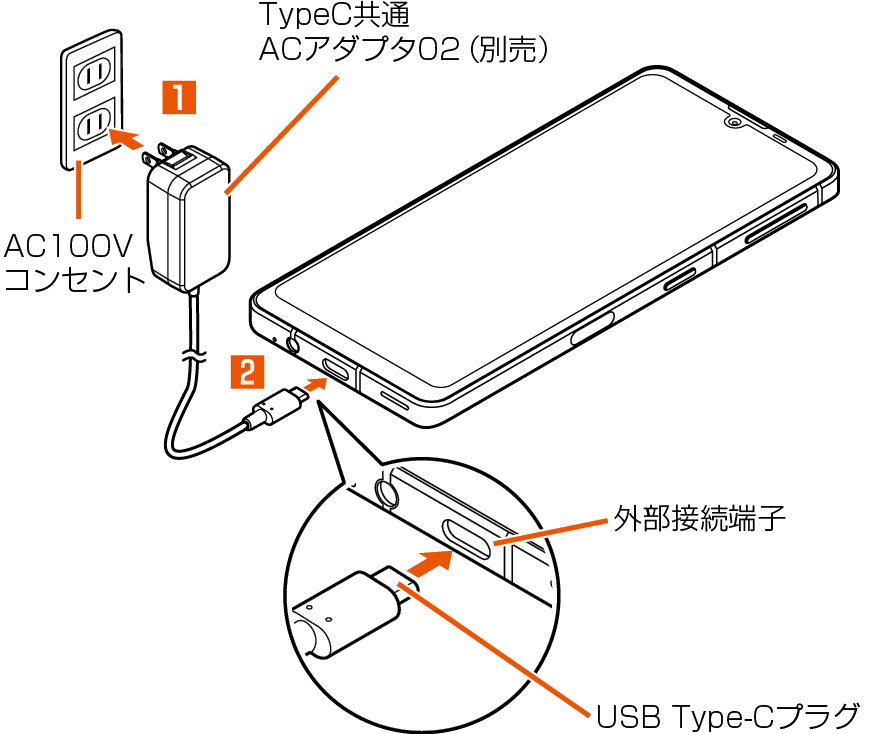 TypeC共通
ACアダプタ02（別売）

1

AC100V
コンセント

2

外部接続端子

USB Type-Cプラグ