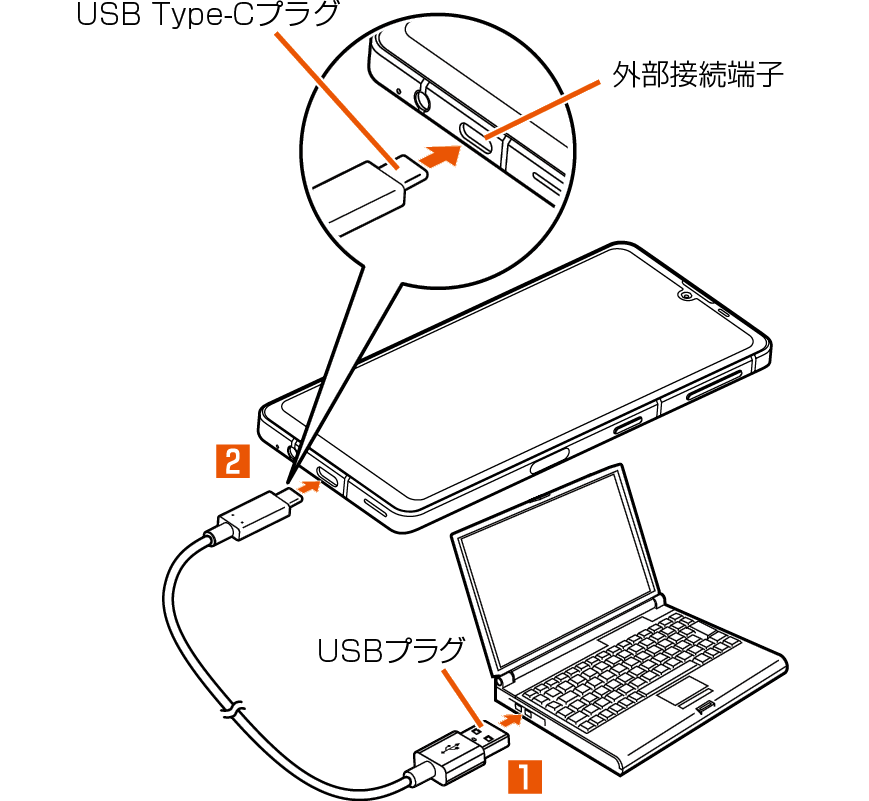 USB Type-Cプラグ

外部接続端子

2

USBプラグ

1