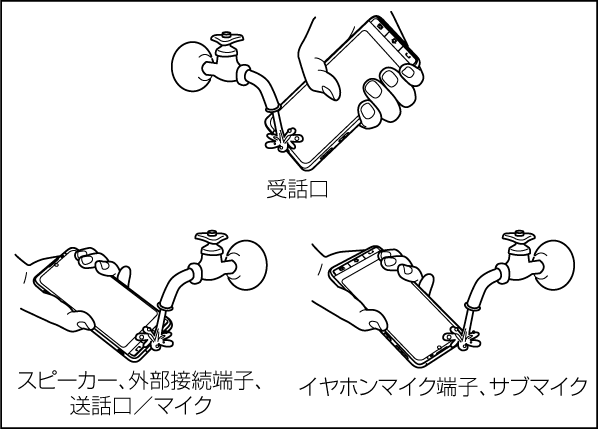 受話口

スピーカー、外部接続端子、送話口／マイク

イヤホンマイク端子、サブマイク