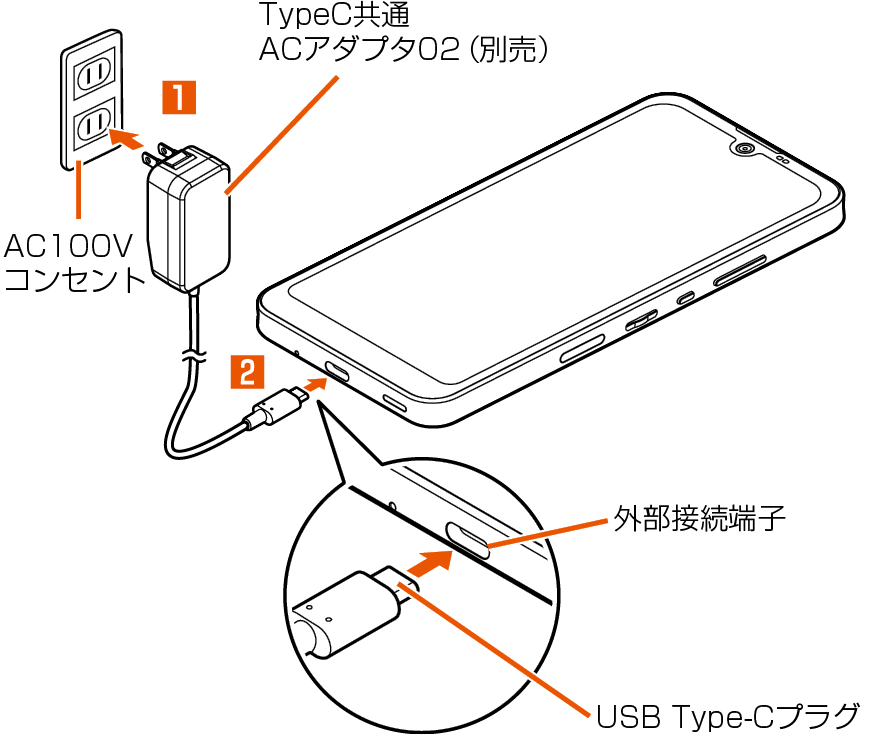 TypeC共通
ACアダプタ02（別売）

1

AC100V
コンセント

2

外部接続端子

USB Type-Cプラグ