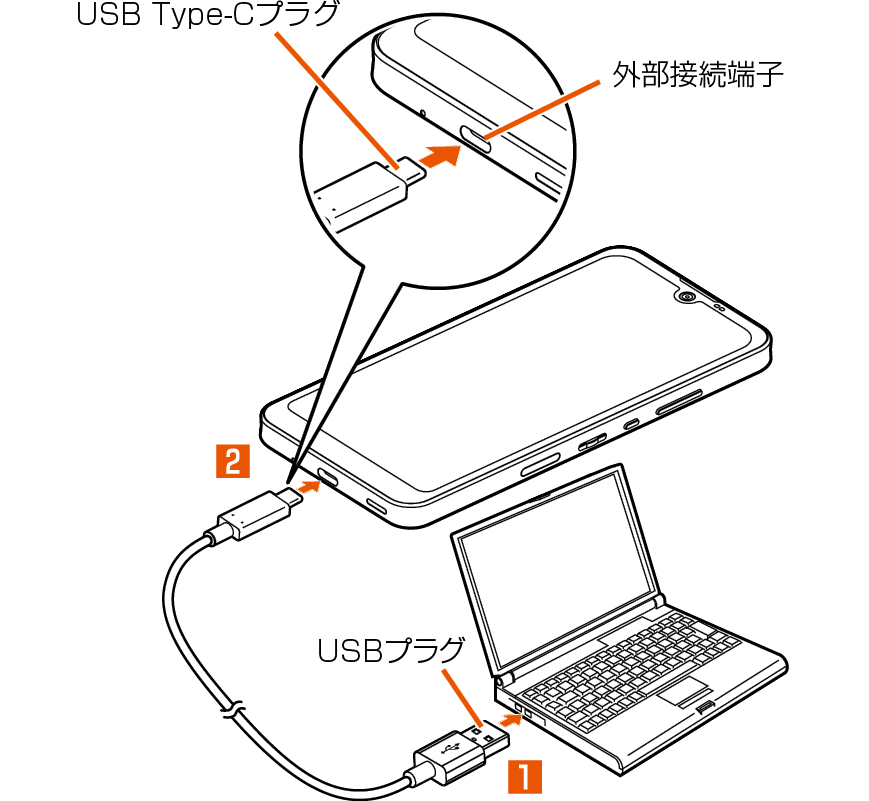 USB Type-Cプラグ

外部接続端子

2

USBプラグ

1