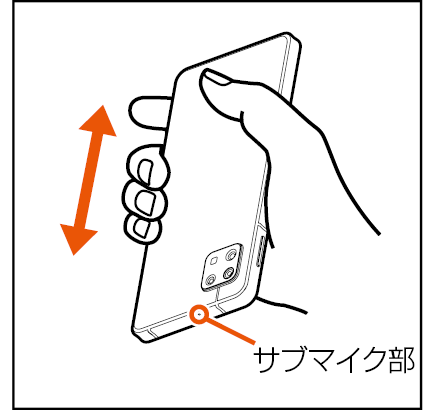 サブマイク部