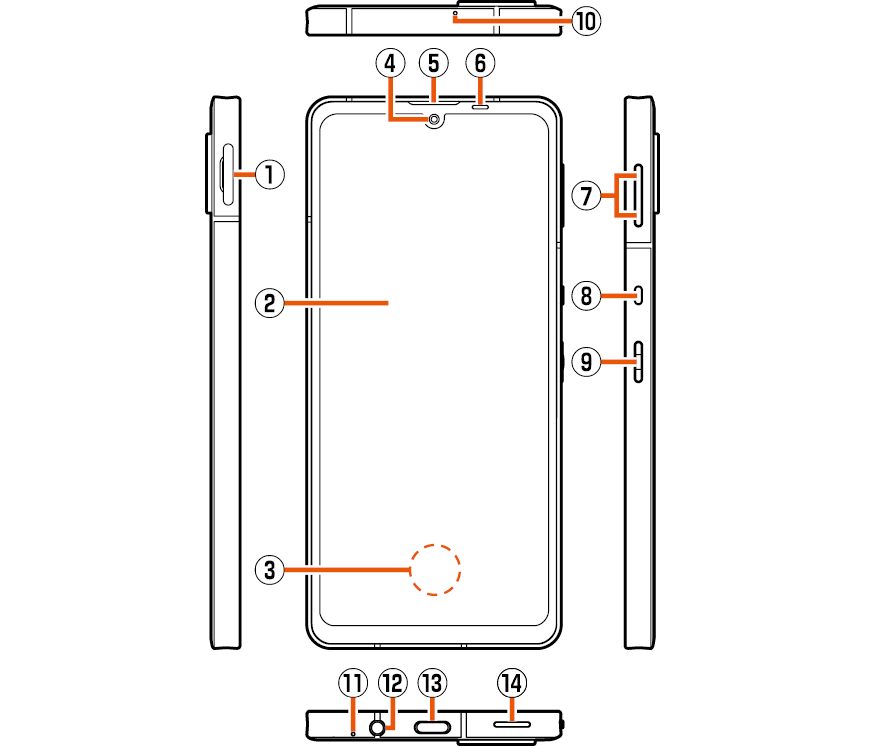 ⑩
④ ⑤ ⑥
①
⑦
②
⑧
⑨
③
⑪ ⑫ ⑬ ⑭