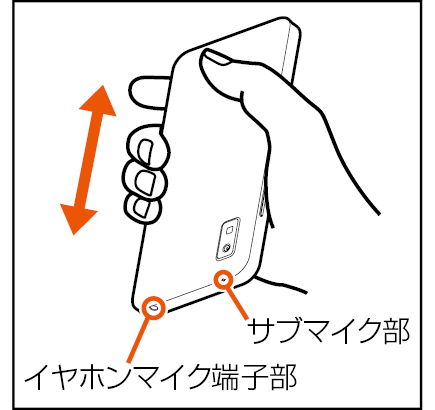 サブマイク部

イヤホンマイク端子部