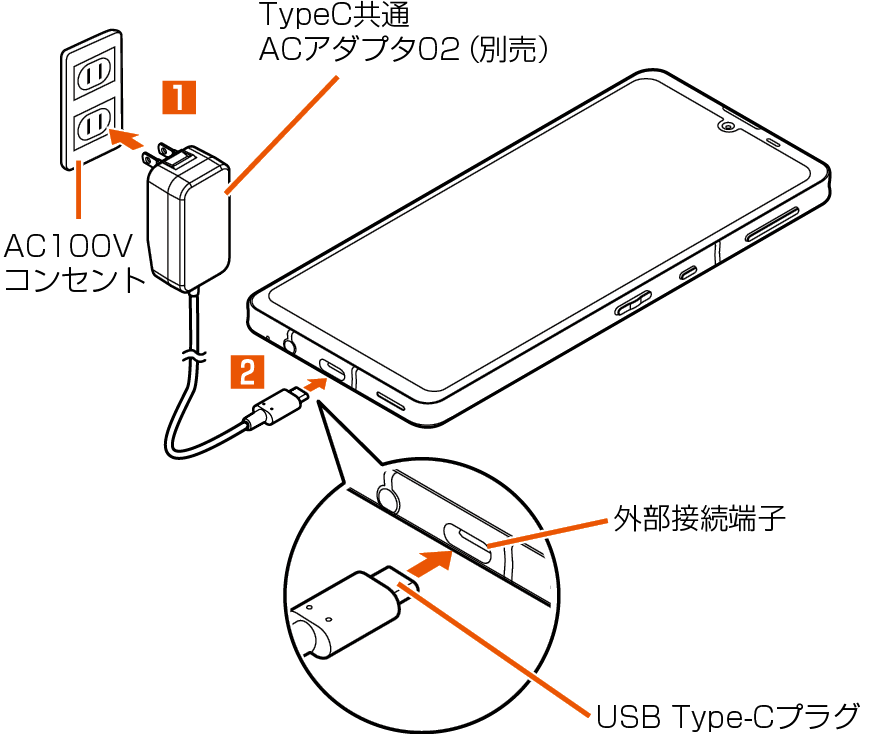 TypeC共通
ACアダプタ02（別売）

1

AC100V
コンセント

2

外部接続端子

USB Type-Cプラグ