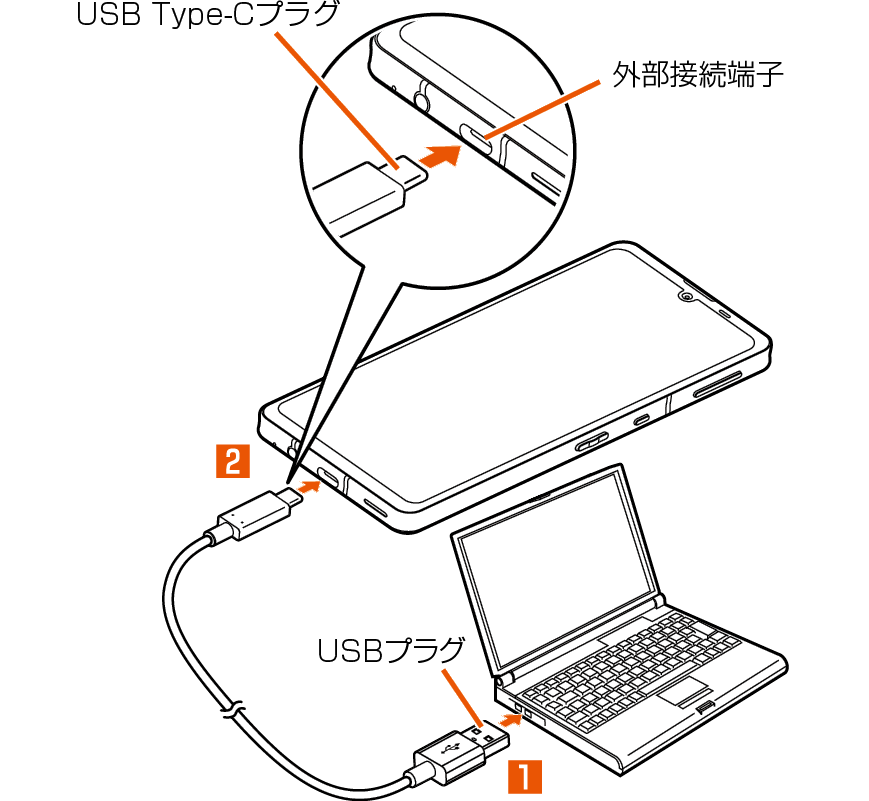 USB Type-Cプラグ

外部接続端子

2

USBプラグ

1