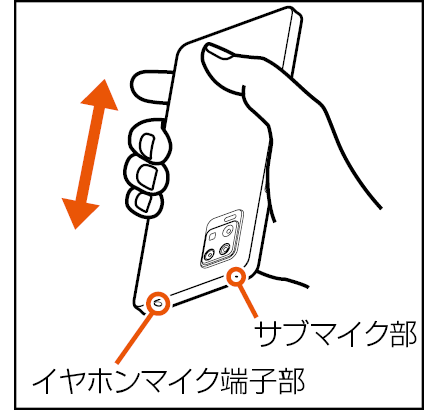 サブマイク部

イヤホンマイク端子部