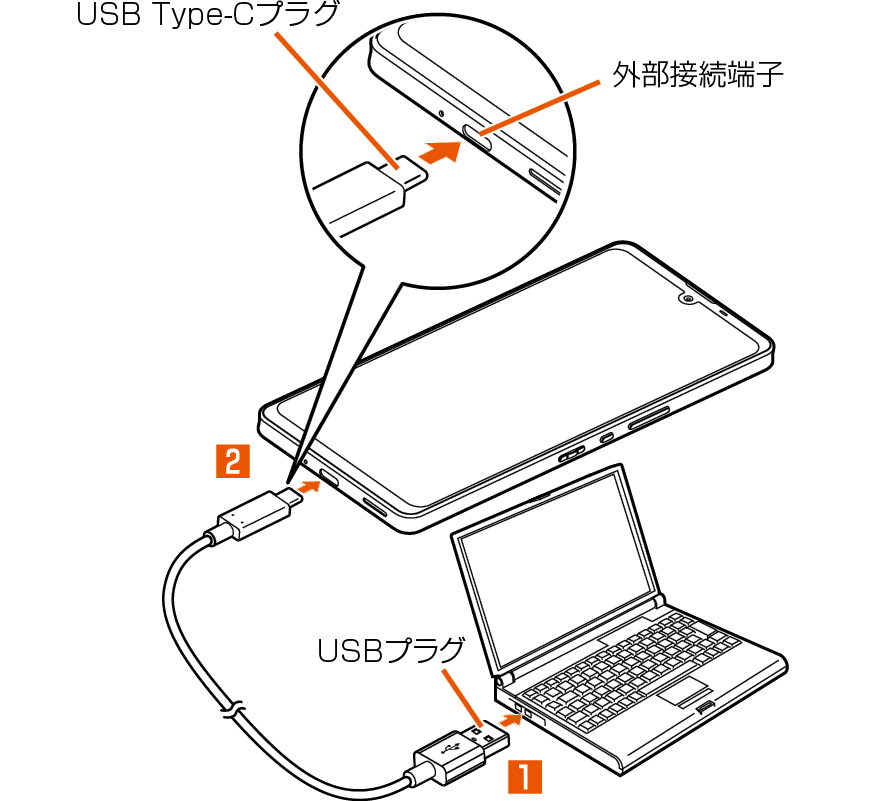 USB Type-Cプラグ

外部接続端子

2

USBプラグ

1