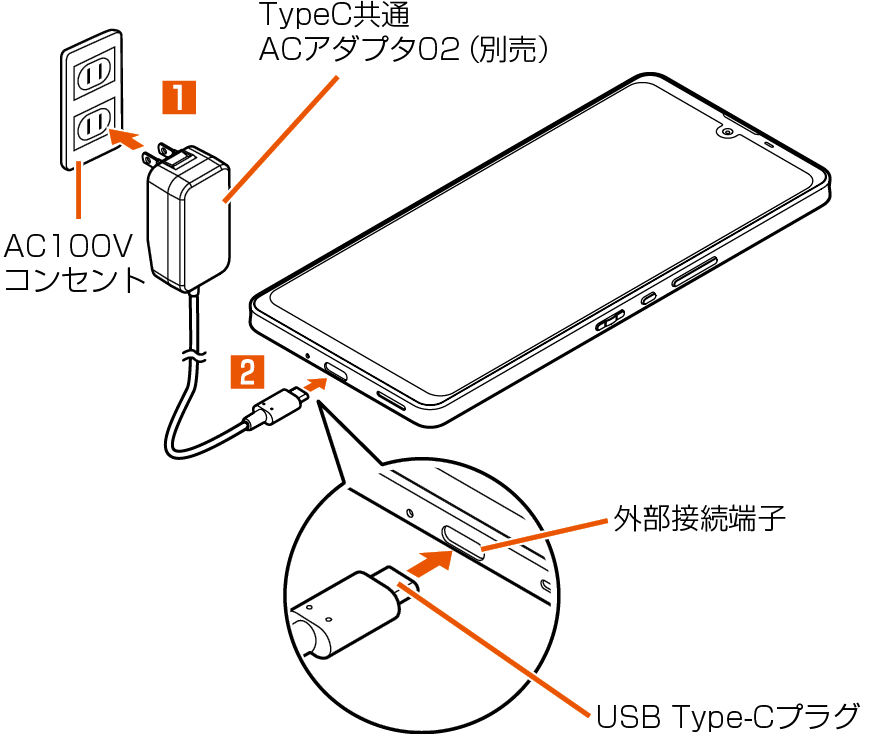 TypeC共通
ACアダプタ02（別売）

1

AC100V
コンセント

2

外部接続端子

USB Type-Cプラグ