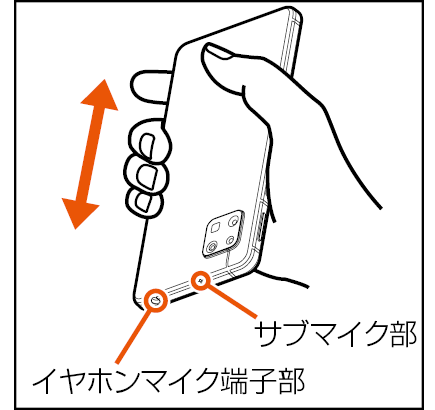 サブマイク部

イヤホンマイク端子部