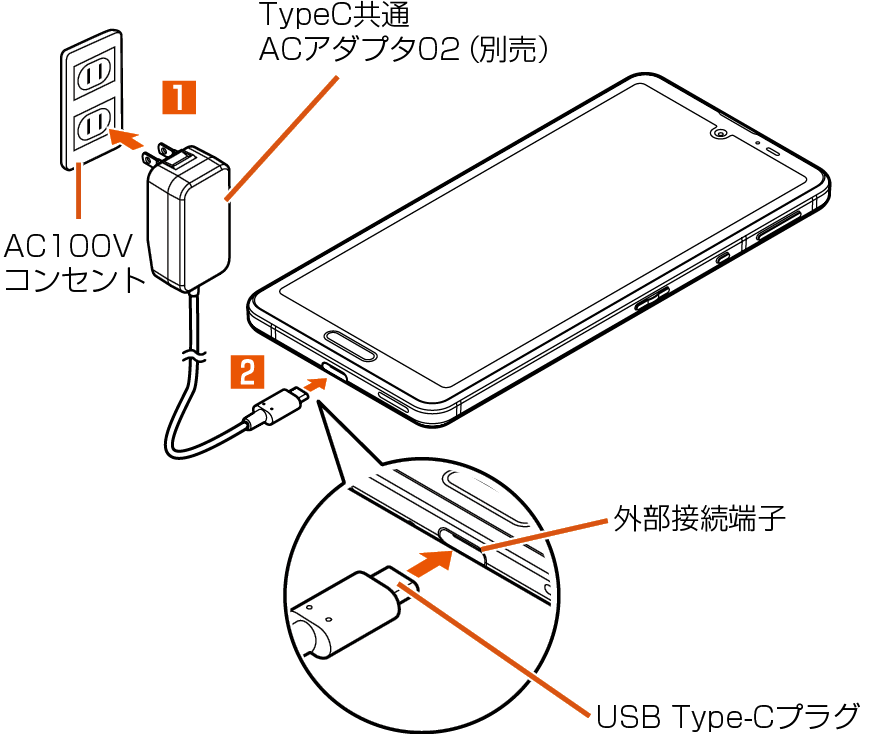 TypeC共通
ACアダプタ02（別売）

1

AC100V
コンセント

2

外部接続端子

USB Type-Cプラグ