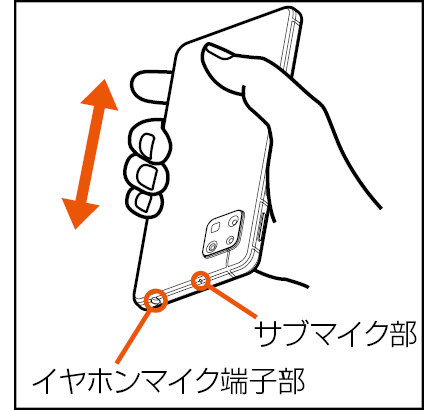 サブマイク部

イヤホンマイク端子部