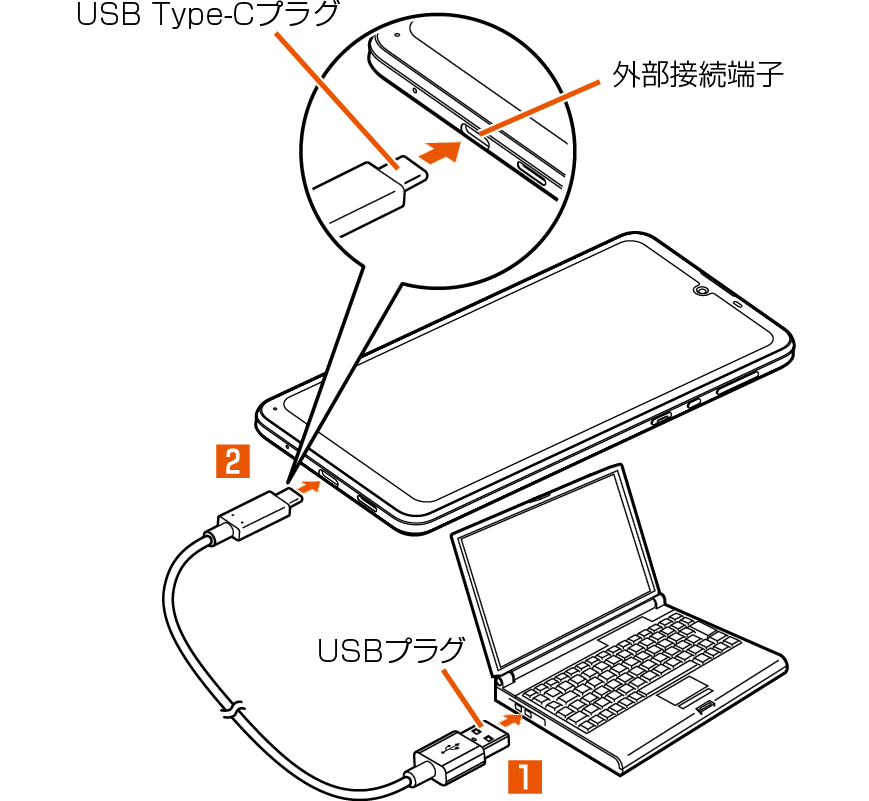 USB Type-Cプラグ

外部接続端子

2

USBプラグ

1