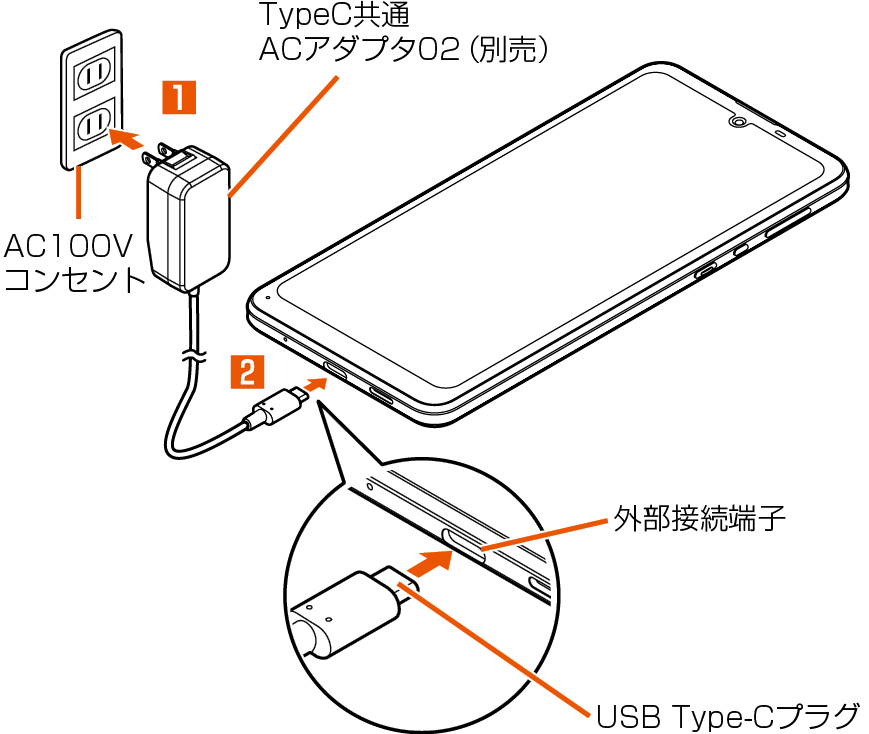 TypeC共通
ACアダプタ02（別売）

1

AC100V
コンセント

2

外部接続端子

USB Type-Cプラグ